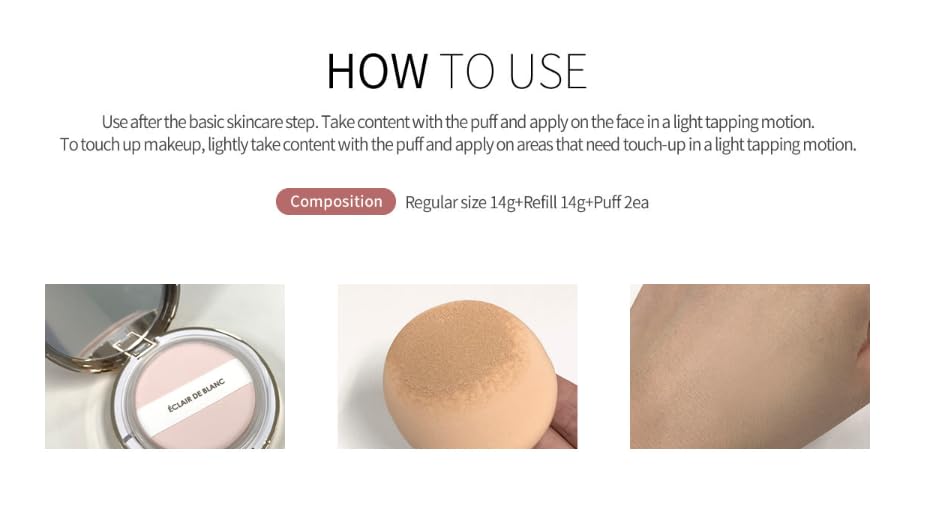 HOW TO USE

Use after the basic skincare step. Take content with the puff and apply on the face in a light tapping motion. To touch up makeup, lightly take content with the puff and apply on areas that need touch-up in a light tapping motion.

Composition Regular size 14g+Refill 14g+Puff 2ea

ÉCLAIR DE BLANC